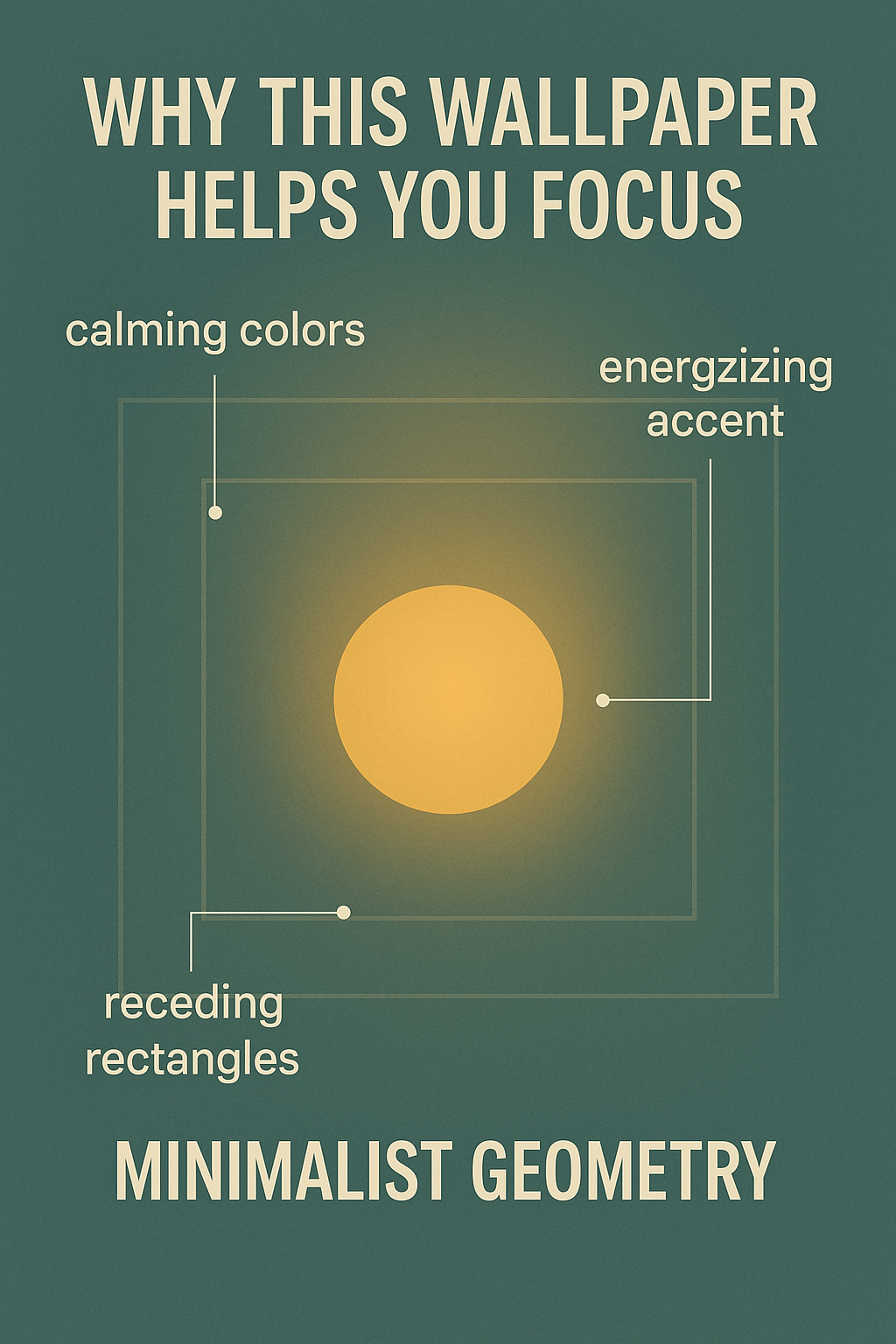 WHY THIS WALLPAPER HELPS YOU FOCUS

calming colors

energzizing accent

receding rectangles

MINIMALIST GEOMETRY